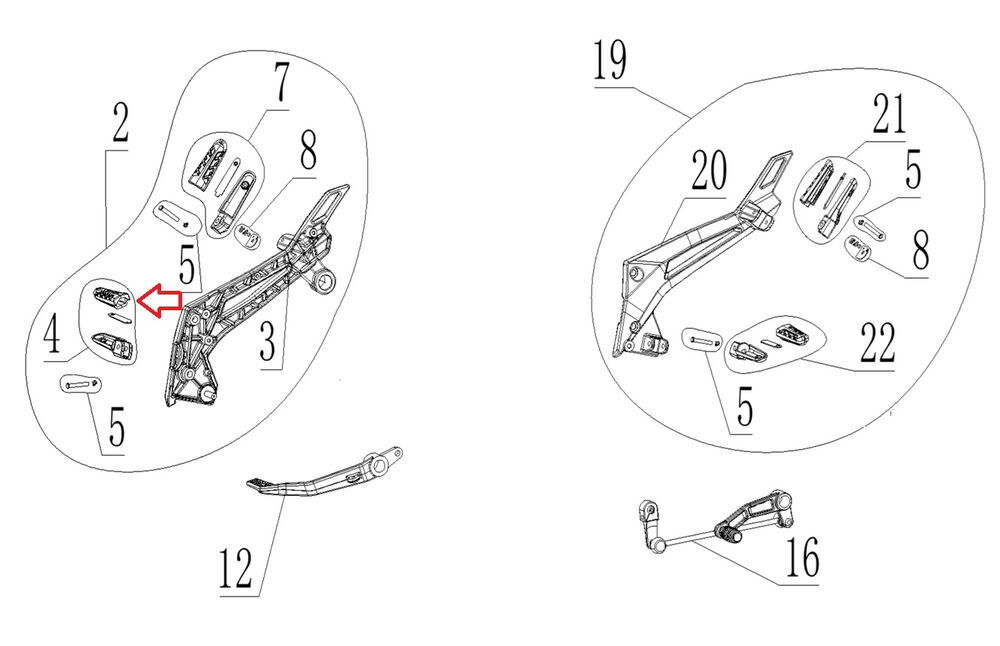 2
7
8
5
4
3
5
12
19
21
20
5
8
22
5
16