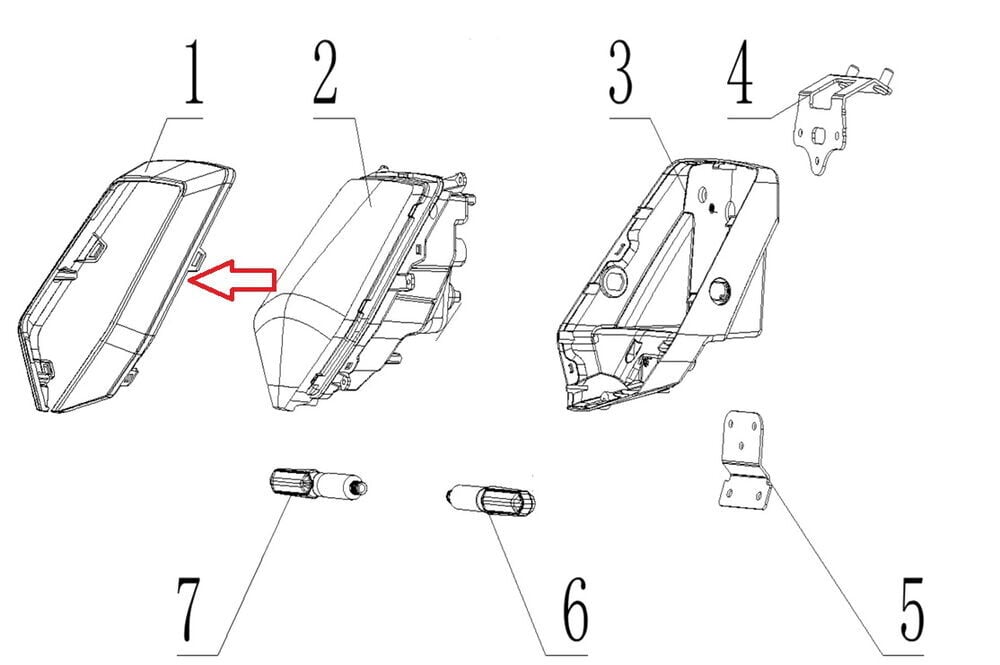 1
2
3
4
7
6
5