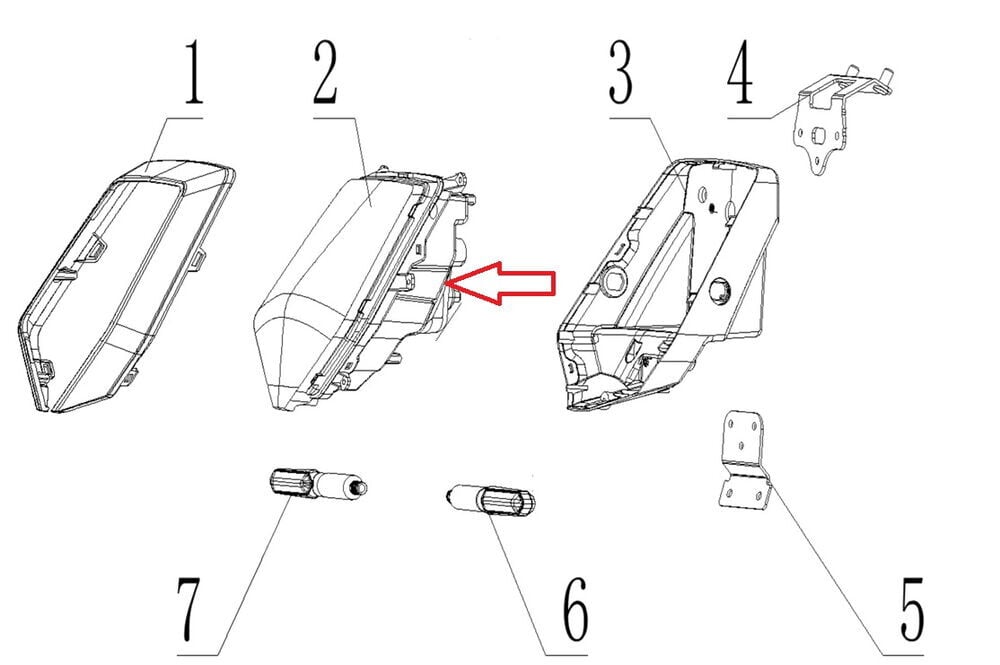 1
2
3
4
7
6
5