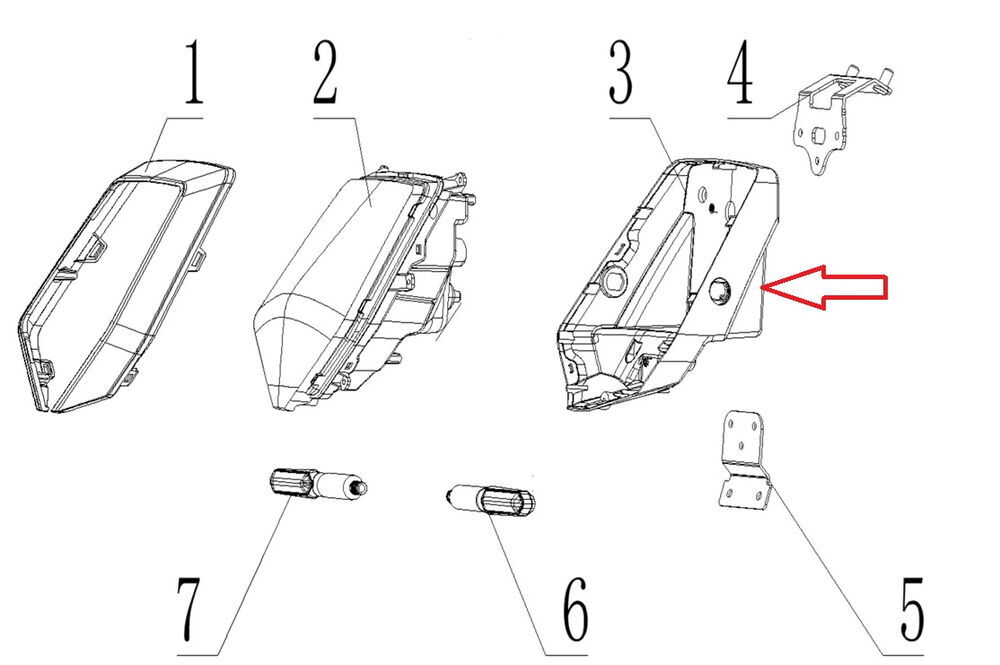 1
2
3
4
7
6
5