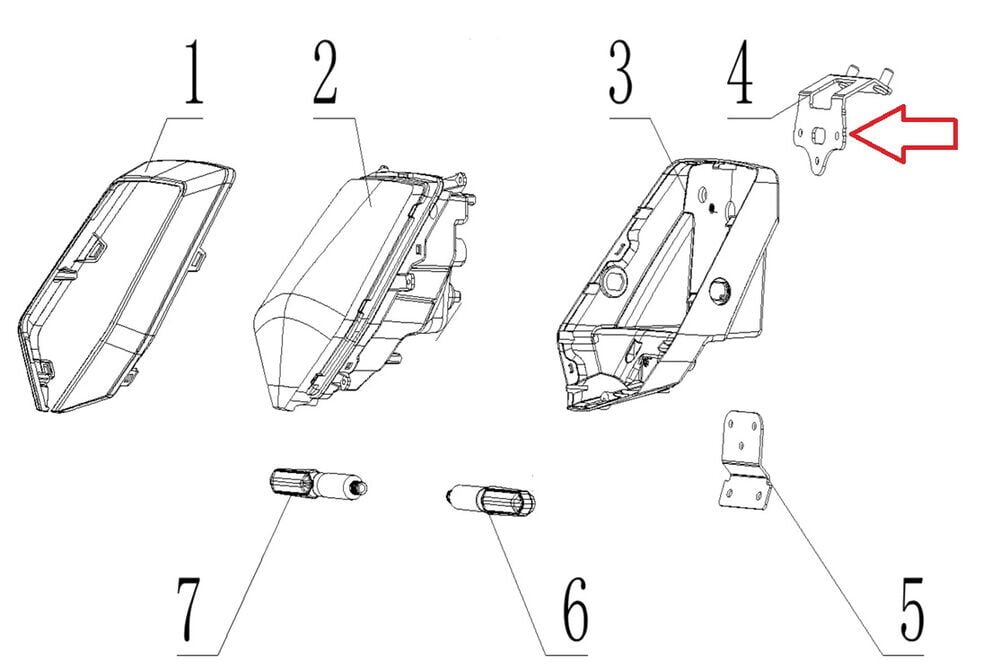 1
2
3
4
7
6
5