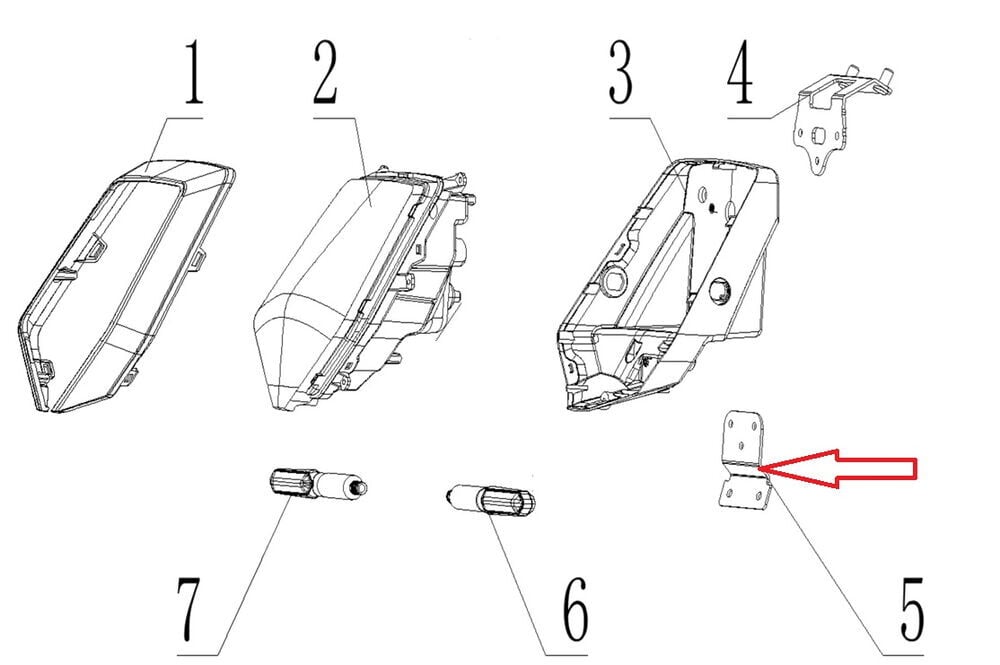 1
2
3
4
7
6
5