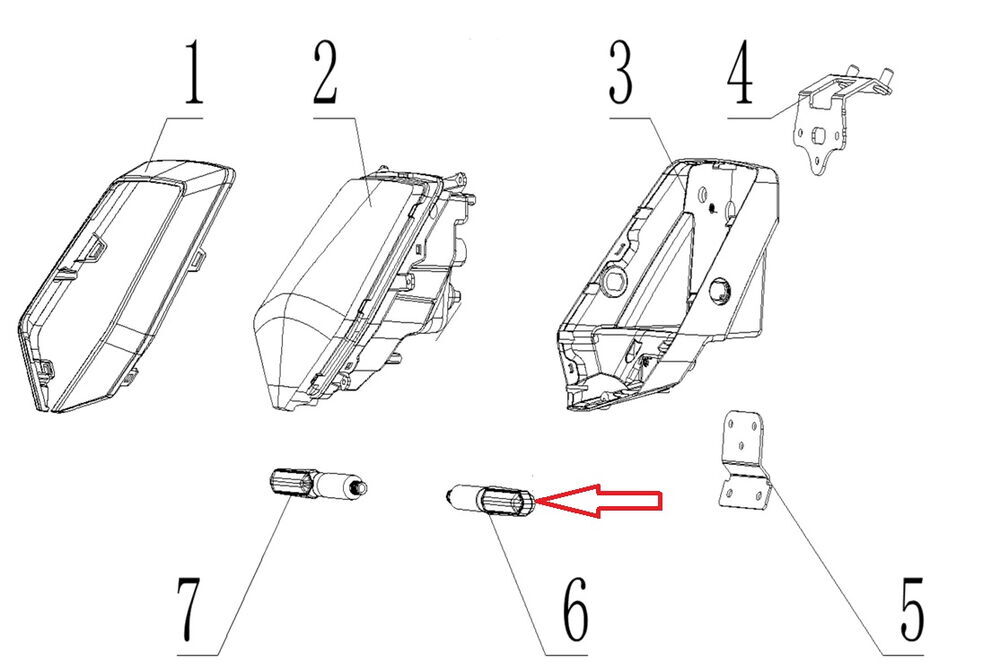 1
2
3
4
7
6
5