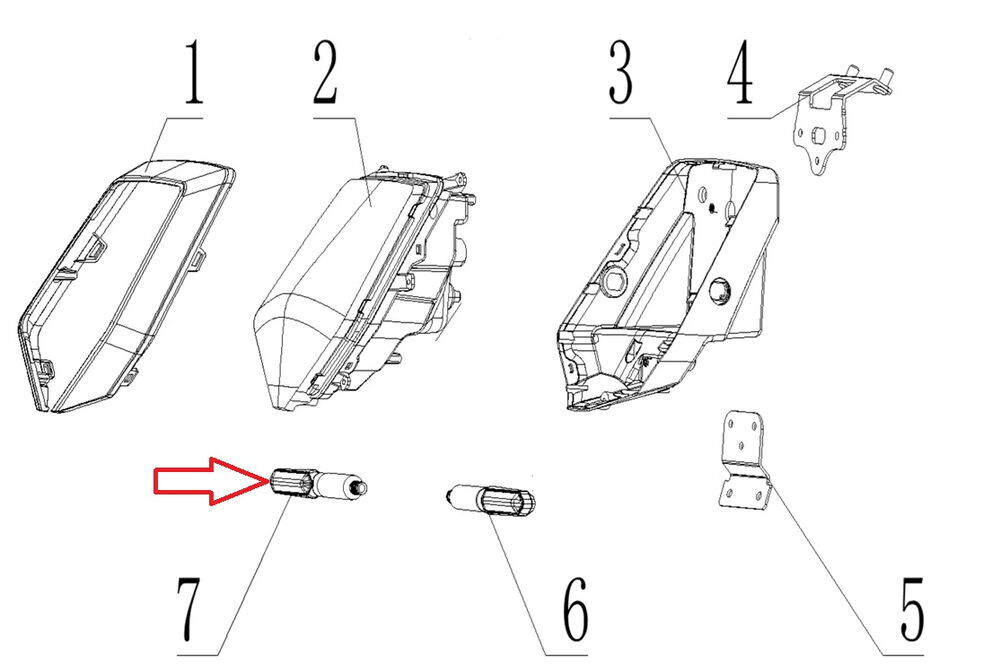 1
2
3
4
7
6
5