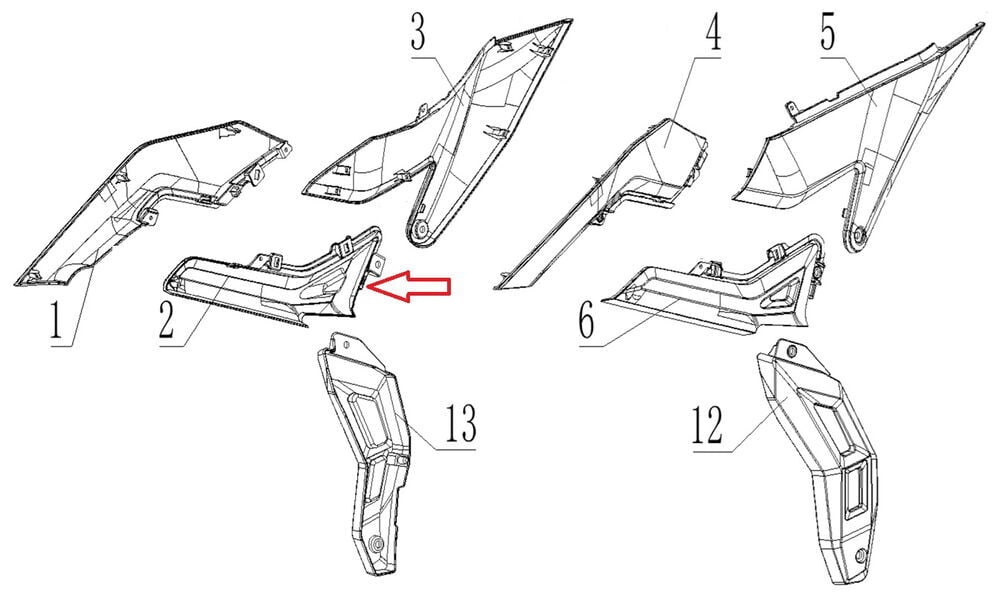 3
4
5
1
2
6
13
12