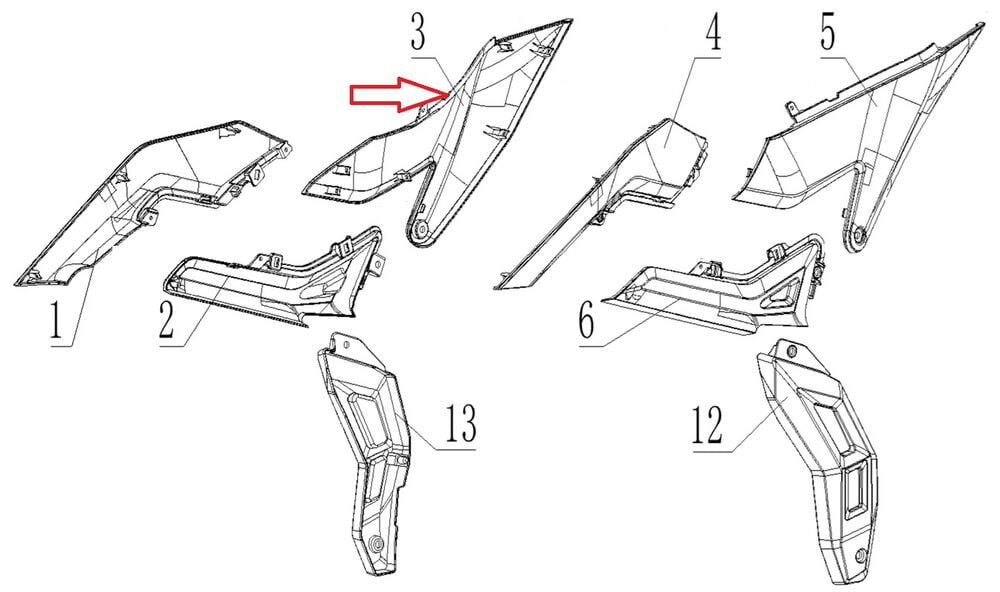 3
4
5
1
2
6
13
12