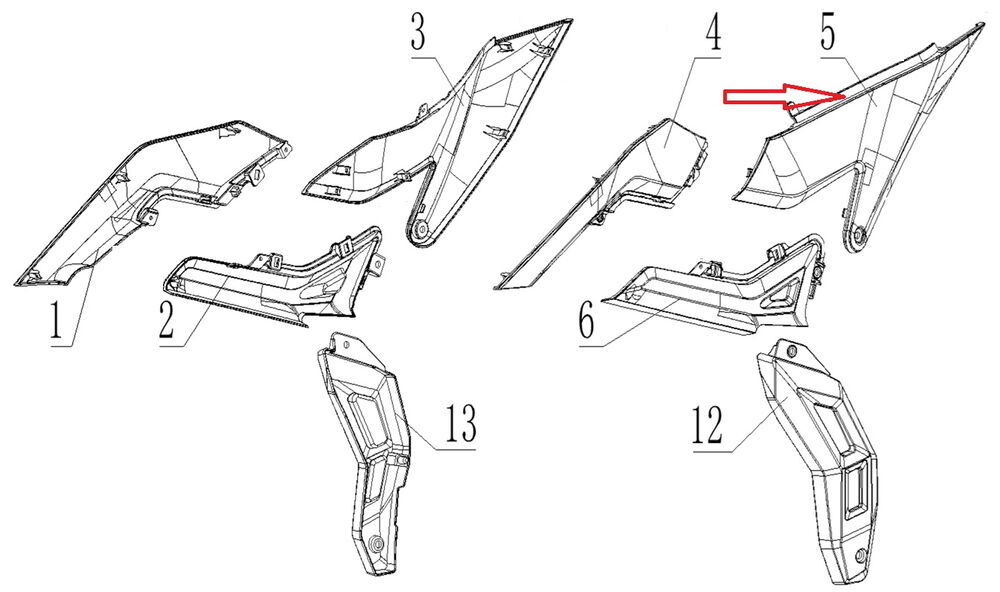 3
4
5
1
2
6
13
12