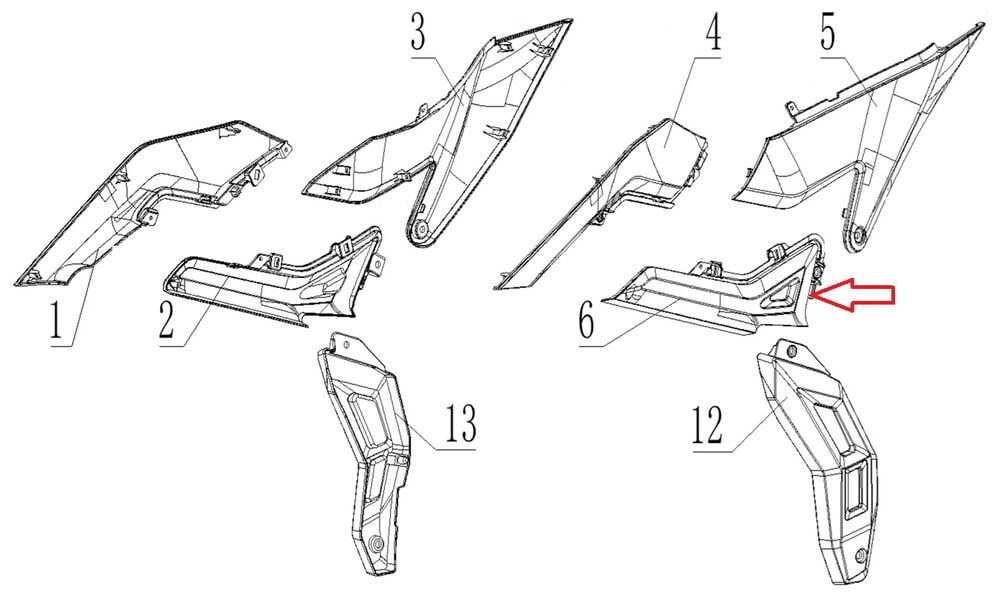 3
4
5
1
2
6
13
12