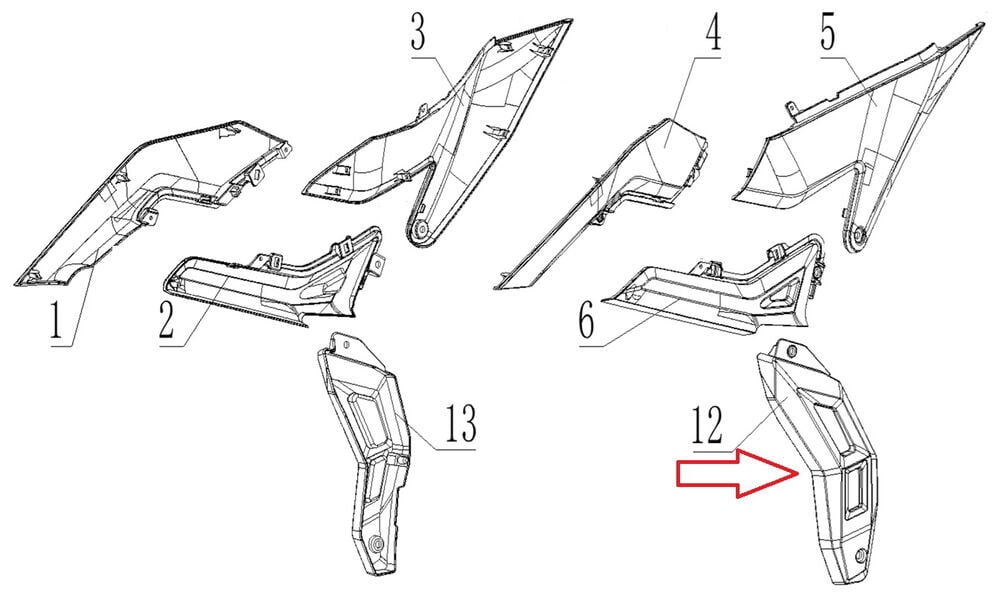 3
4
5
1
2
6
13
12