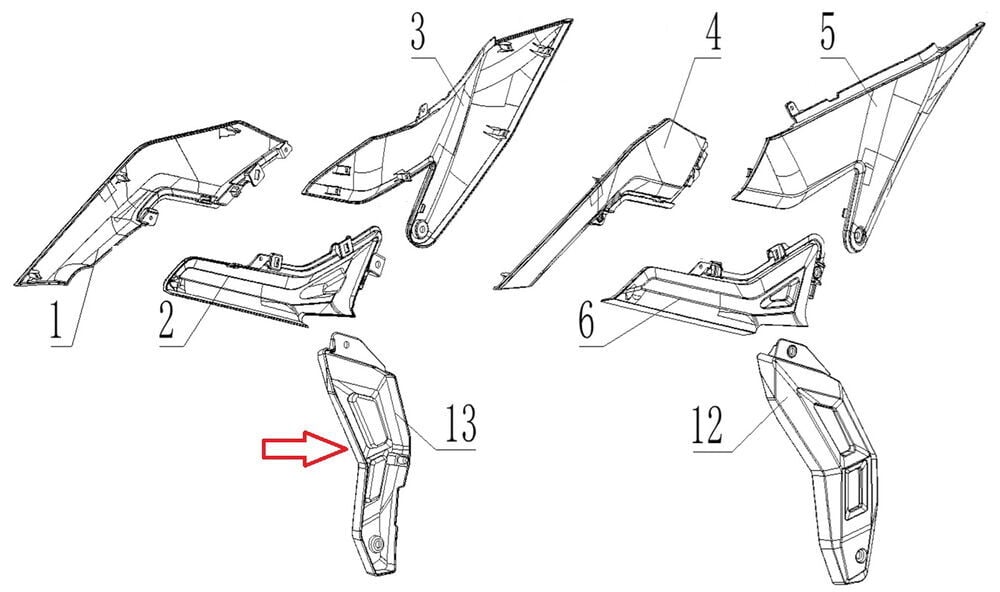 3
4
5
1
2
6
13
12