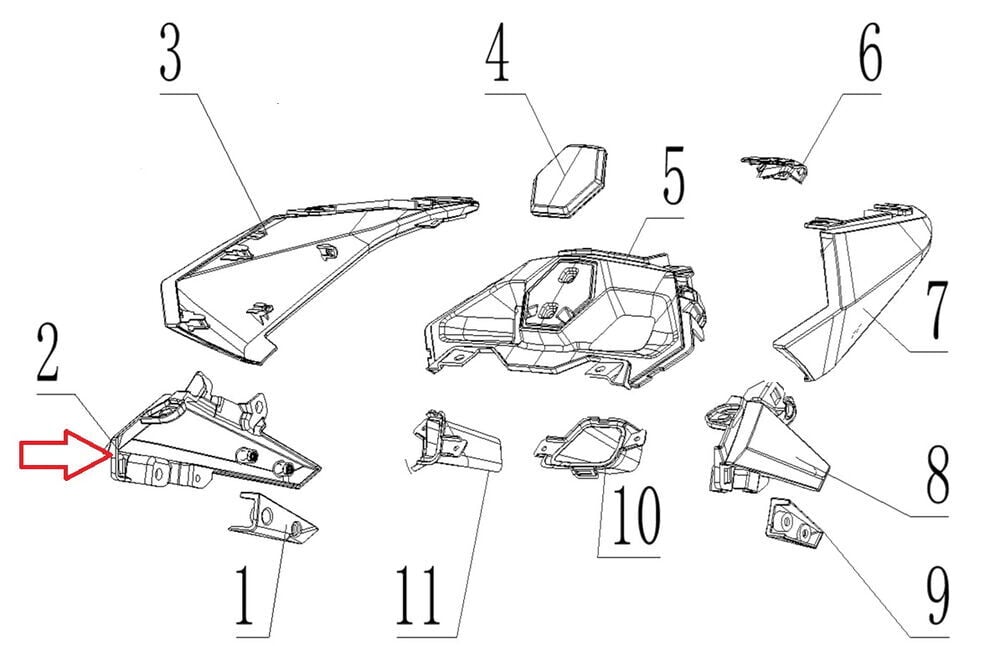 3
4
6
5
7
2
8
10
1
11
9