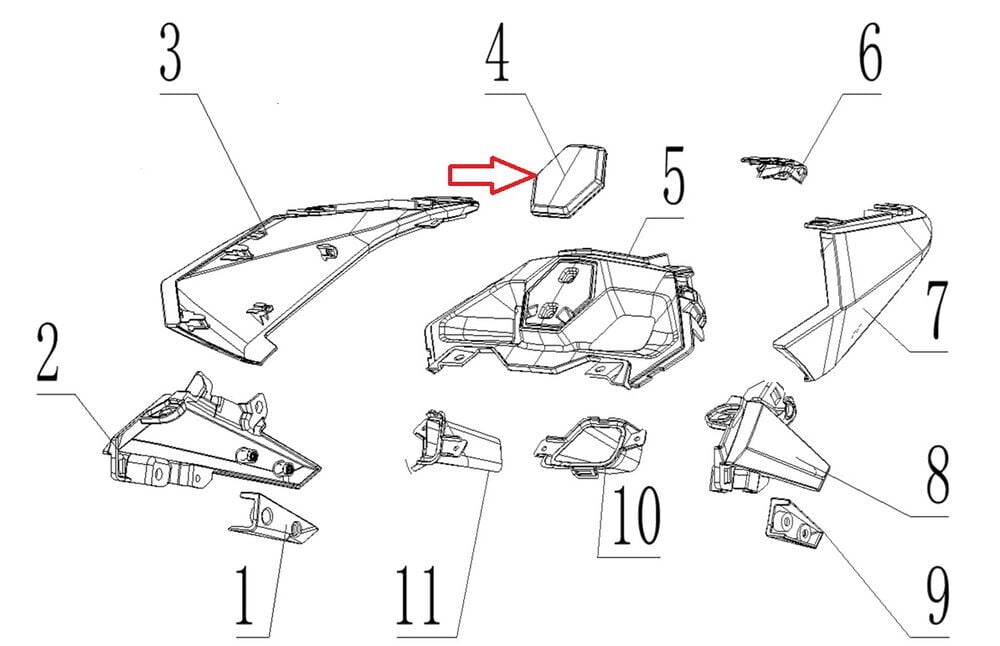 3
4
6
5
7
2
8
10
1
11
9