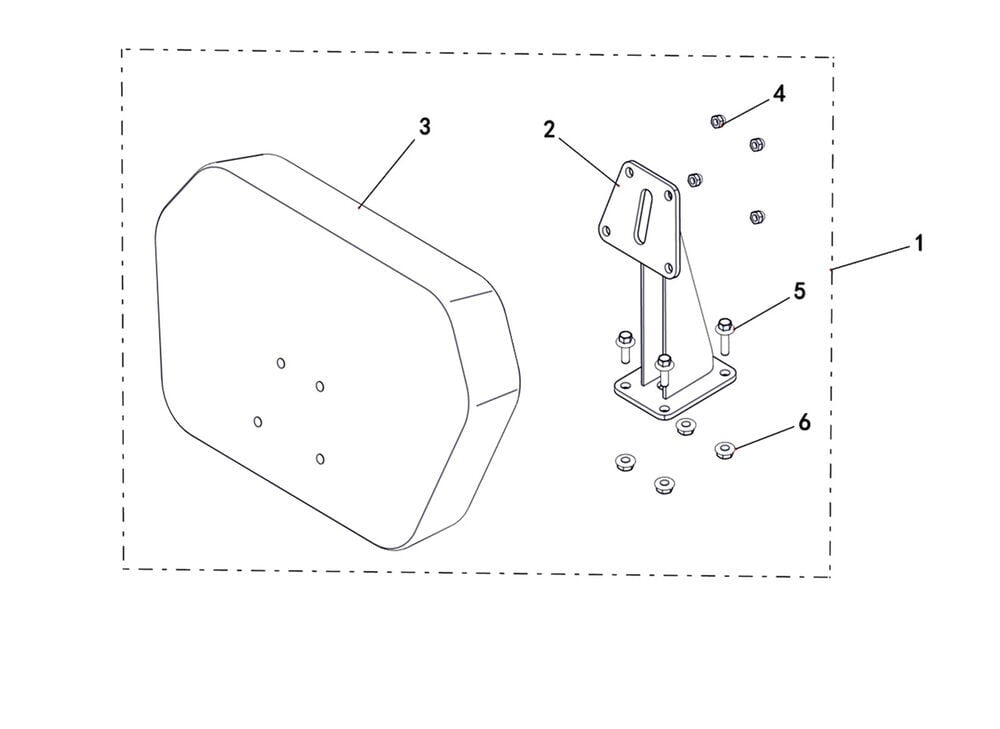 3
2
4
1
5
6