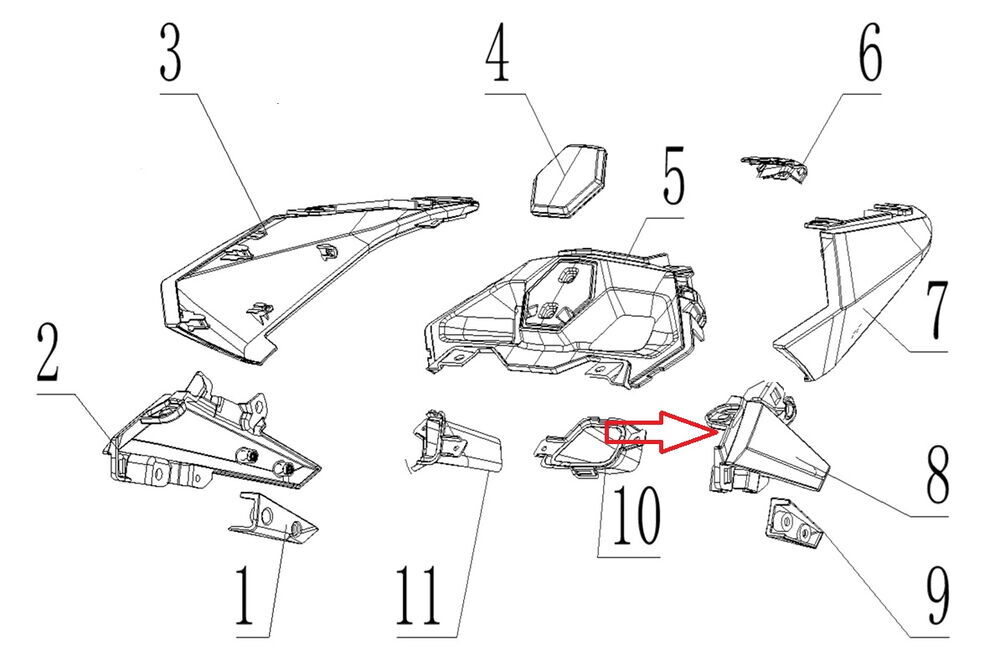 3
4
6
5
7
2
8
10
1
11
9