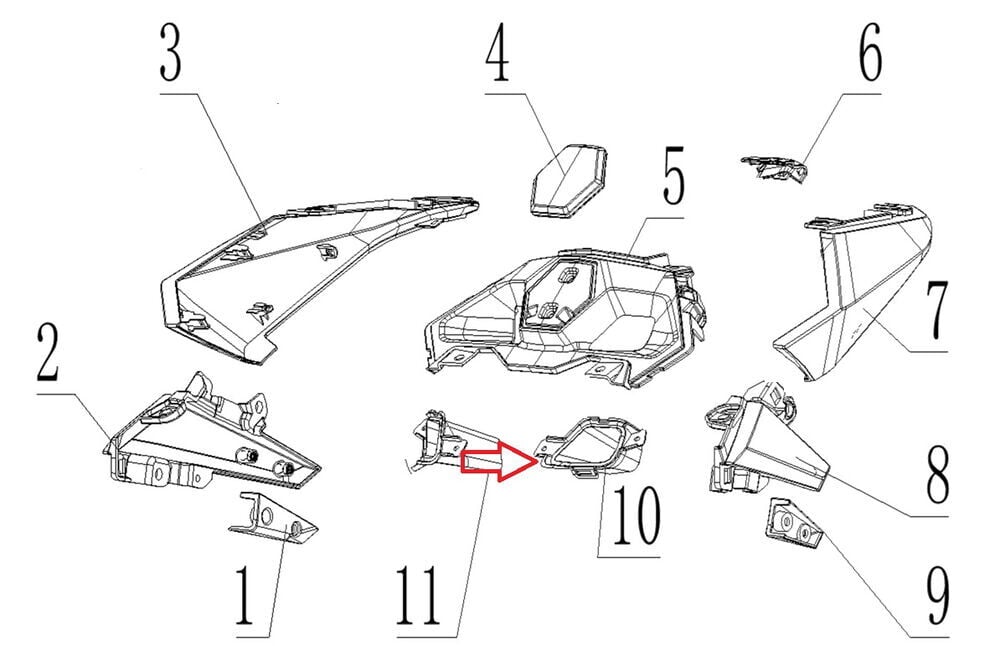 3
4
6
5
7
2
8
10
1
11
9