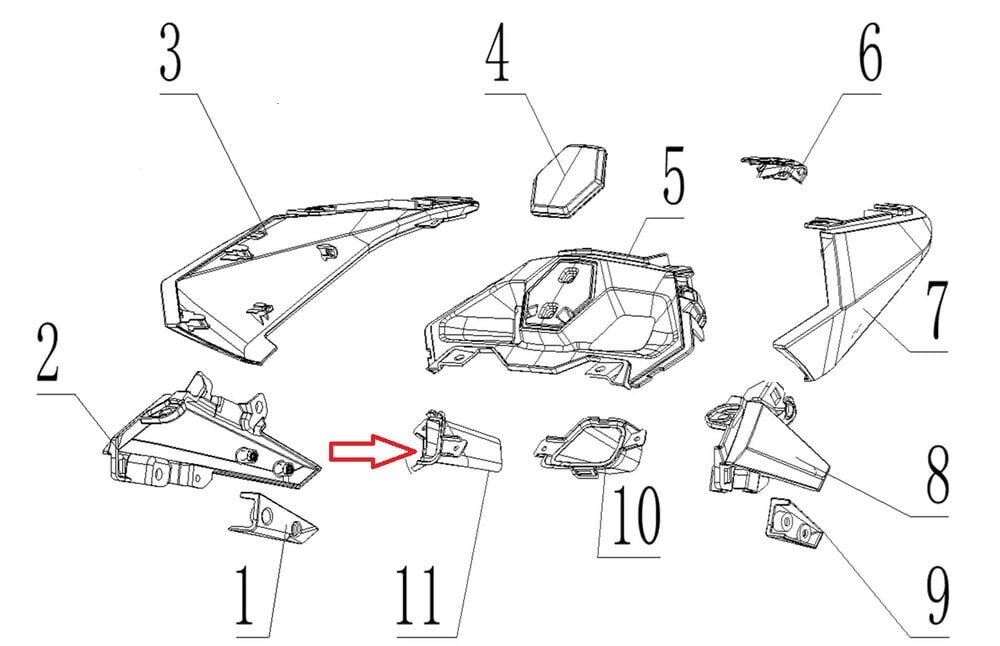 3
4
6
5
7
2
8
10
1
11
9