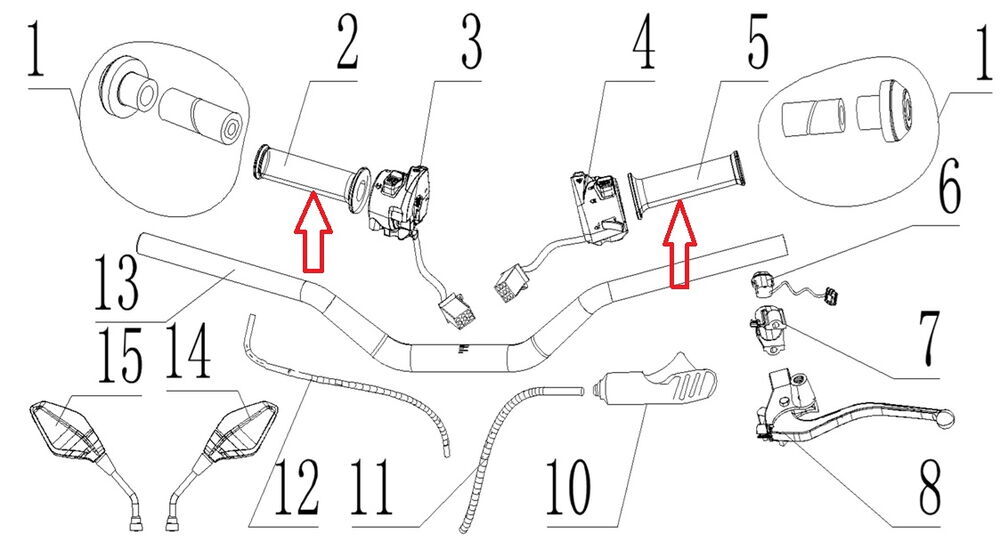 1
2
3
4
5
1
6
13
7
15
14
12
11
10
8