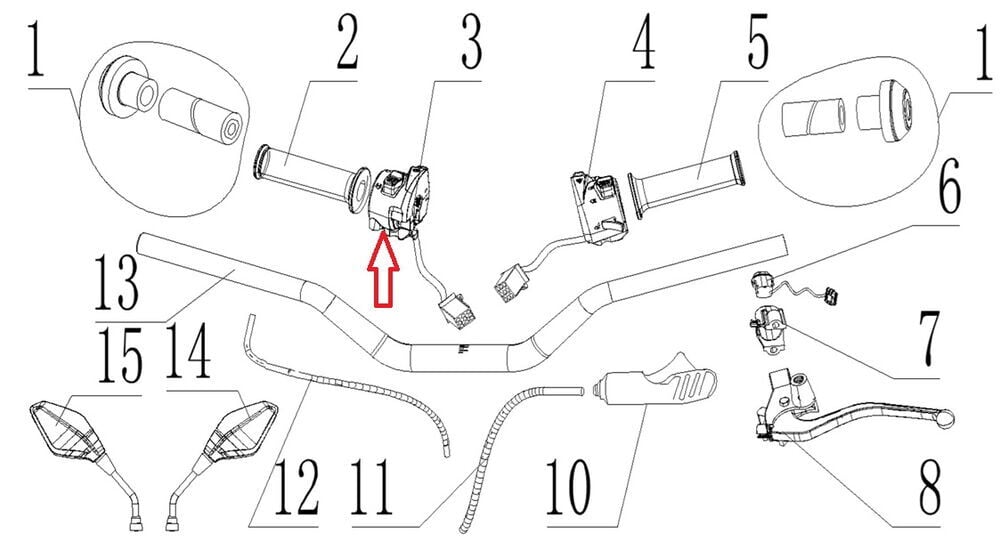 1
2
3
4
5
1
6
13
7
15
14
12
11
10
8