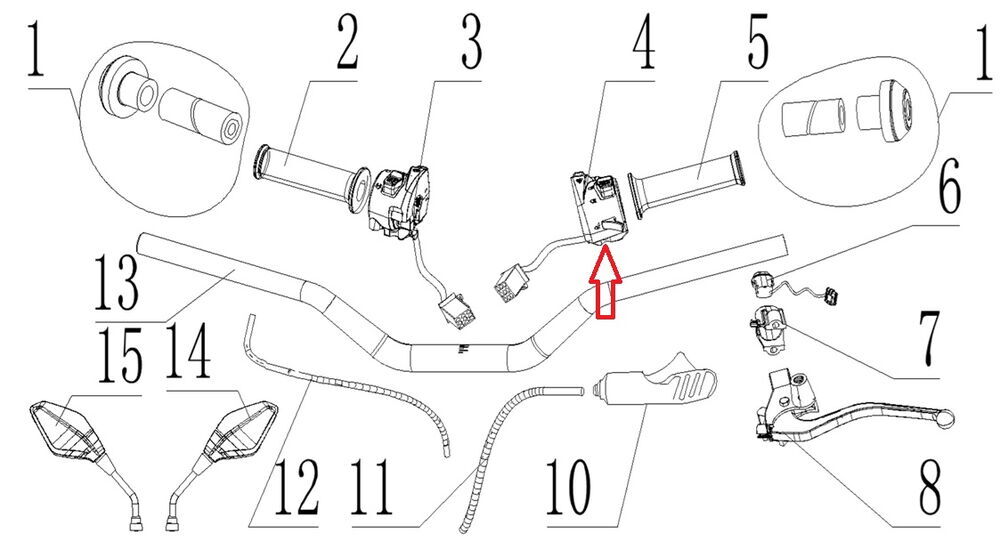 1
2
3
4
5
1
6
13
7
15
14
12
11
10
8