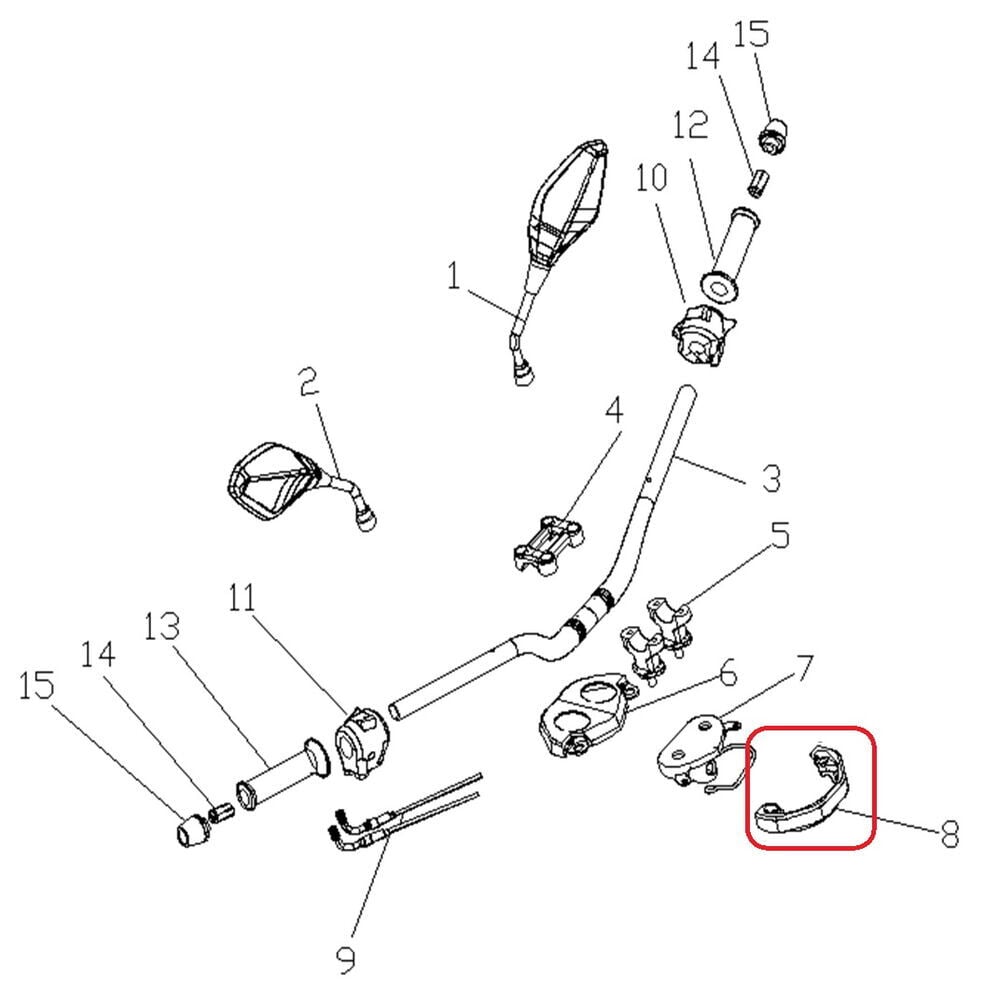 15
14
12
10
1
2
4
3
5
11
13
14
15
6
7
8
9