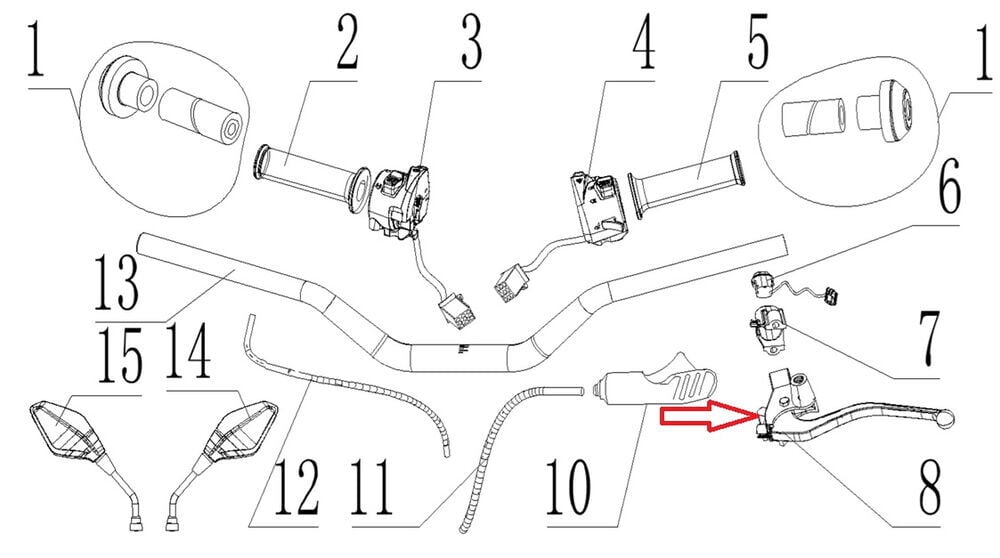 1
2
3
4
5
1
6
13
7
15
14
12
11
10
8