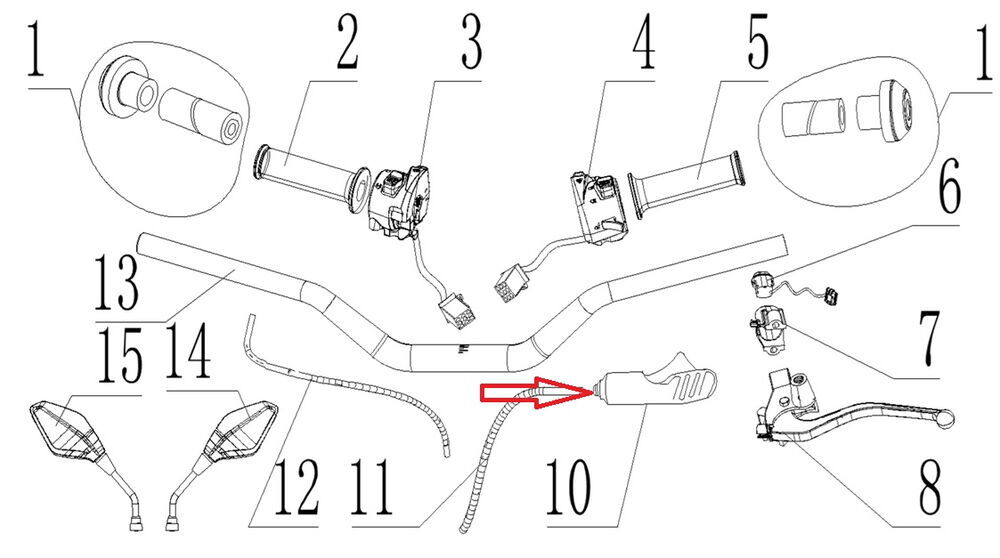 1
2
3
4
5
1
6
13
7
15
14
12
11
10
8