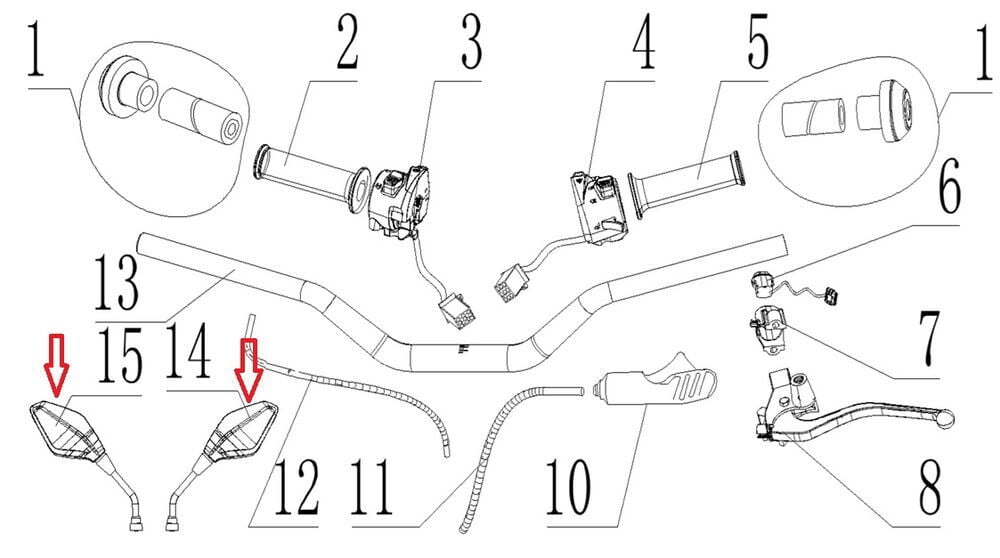 1
2
3
4
5
1
6
13
7
15
14
12
11
10
8