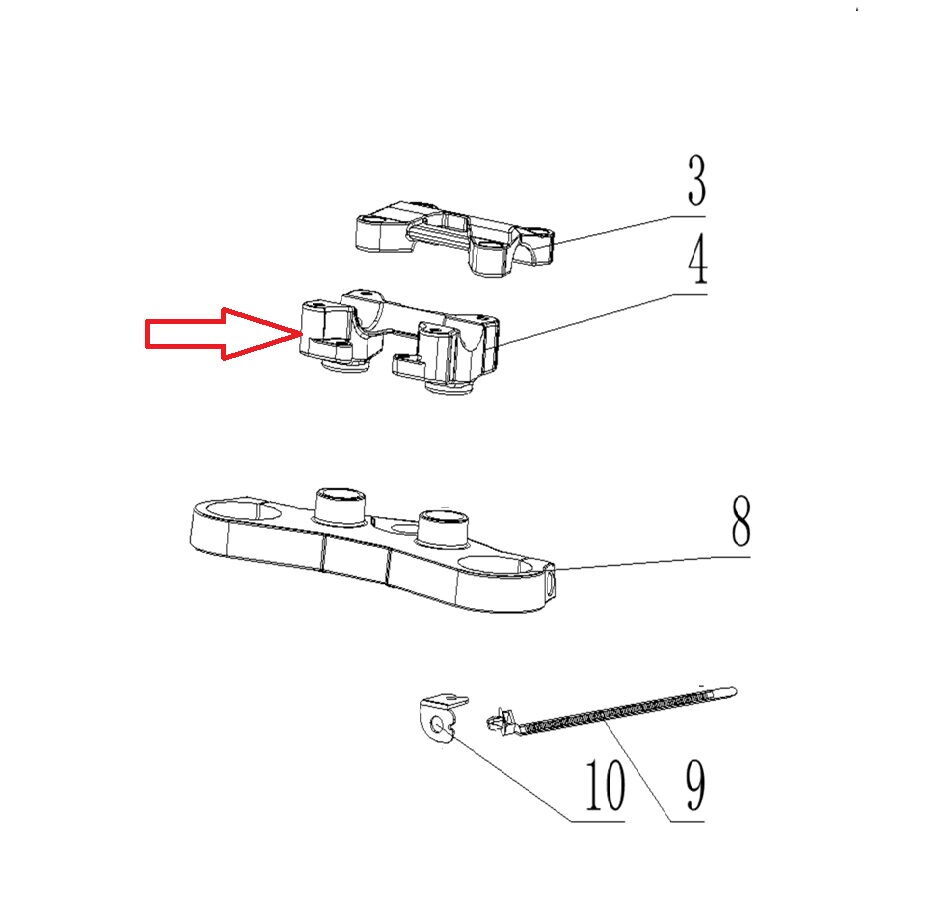 3
4
8
10
9