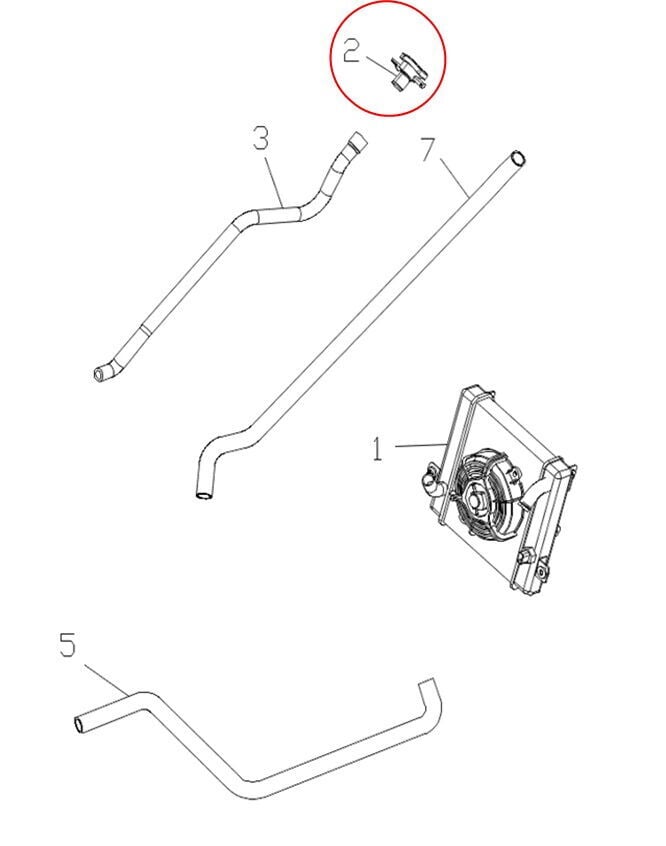 2
3
7
1
5