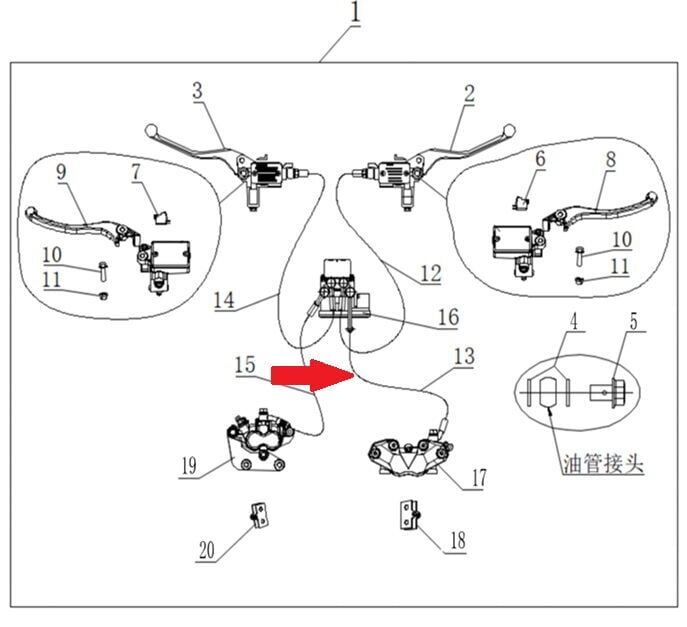 1
3
2
9
7
6
8
10
11
10
11
14
12
16
4
5
15
13
19
17
油管接头
20
18